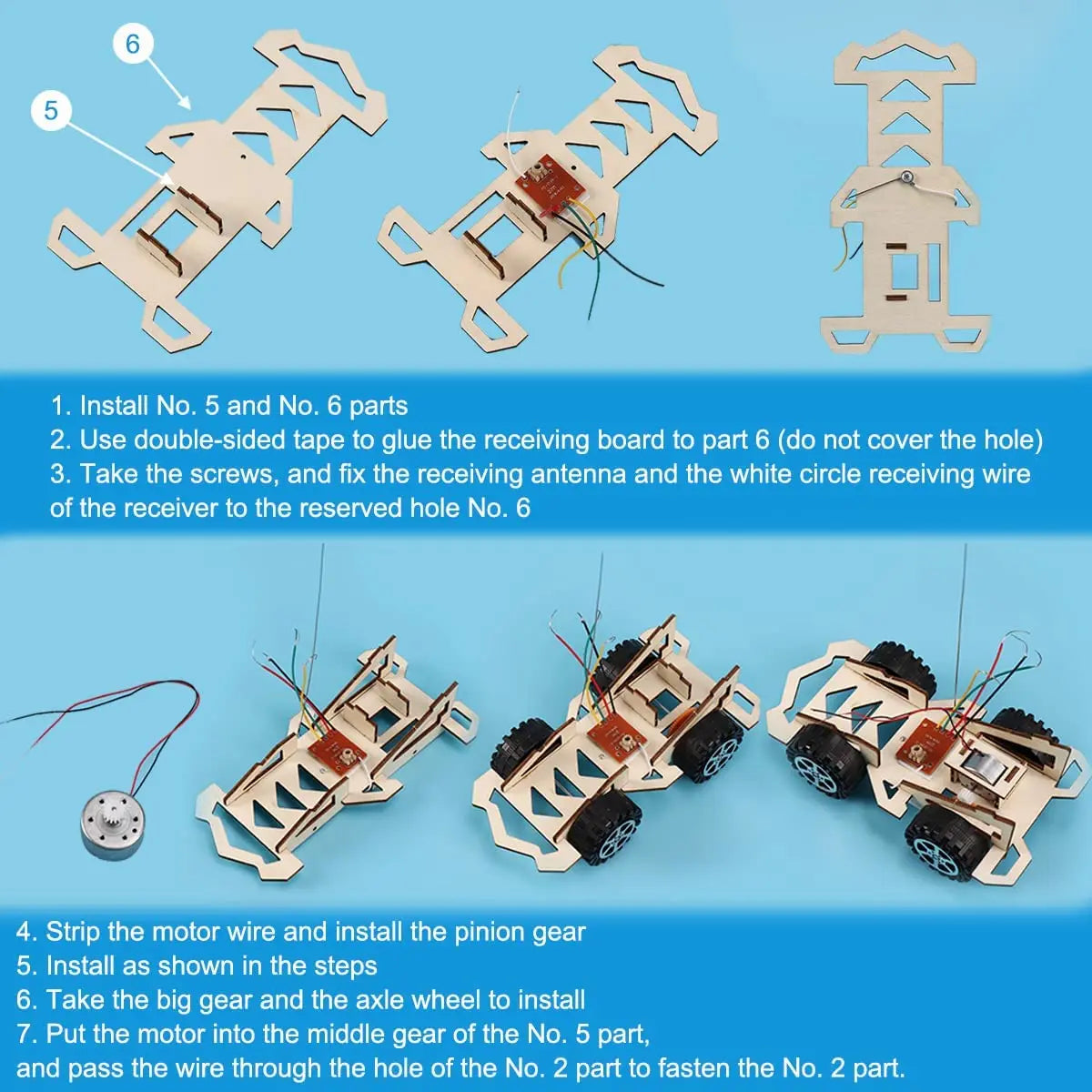 6

5

1. Install No. 5 and No. 6 parts
2. Use double-sided tape to glue the receiving board to part 6 (do not cover the hole)
3. Take the screws, and fix the receiving antenna and the white circle receiving wire of the receiver to the reserved hole No. 6

4. Strip the motor wire and install the pinion gear
5. Install as shown in the steps
6. Take the big gear and the axle wheel to install
7. Put the motor into the middle gear of the No. 5 part,
and pass the wire through the hole of the No. 2 part to fasten the No. 2 part.