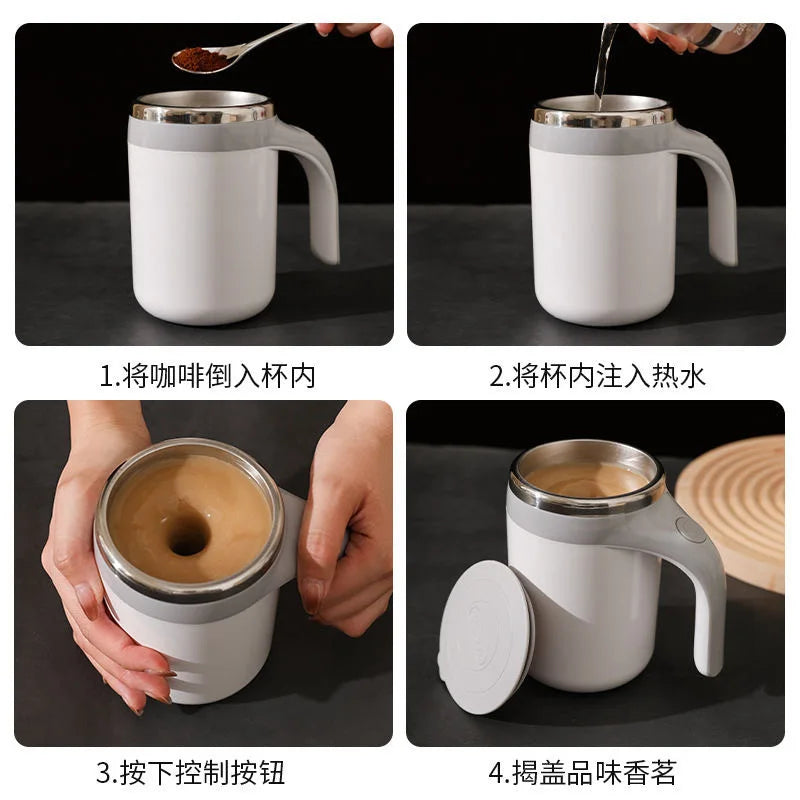 1.将咖啡倒入杯内

2.将杯内注入热水

3.按下控制按钮

4.揭盖品味香茗