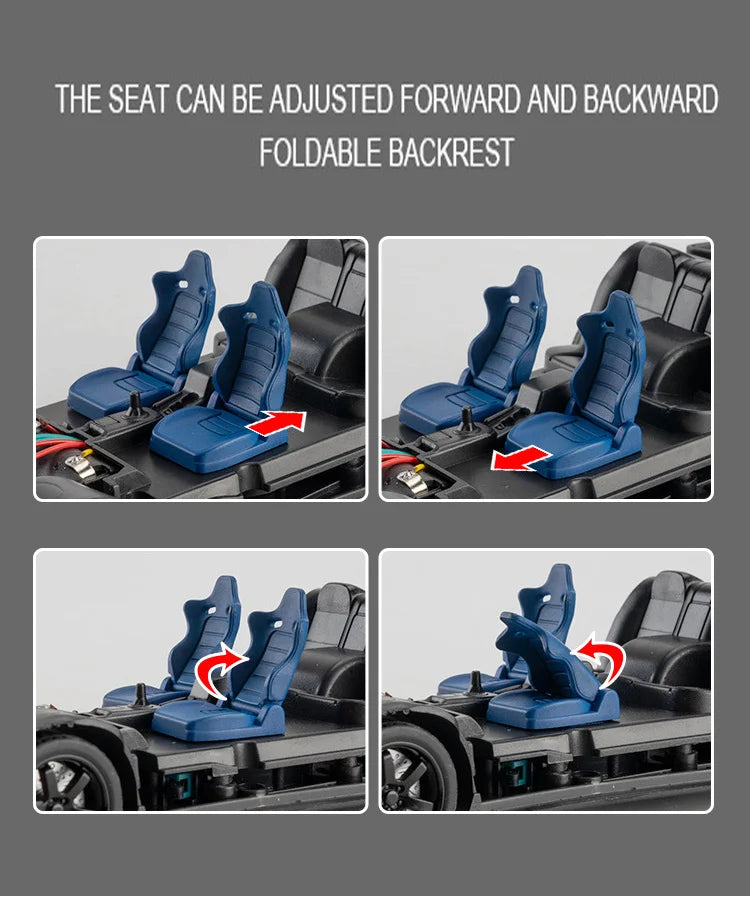 THE SEAT CAN BE ADJUSTED FORWARD AND BACKWARD
FOLDABLE BACKREST