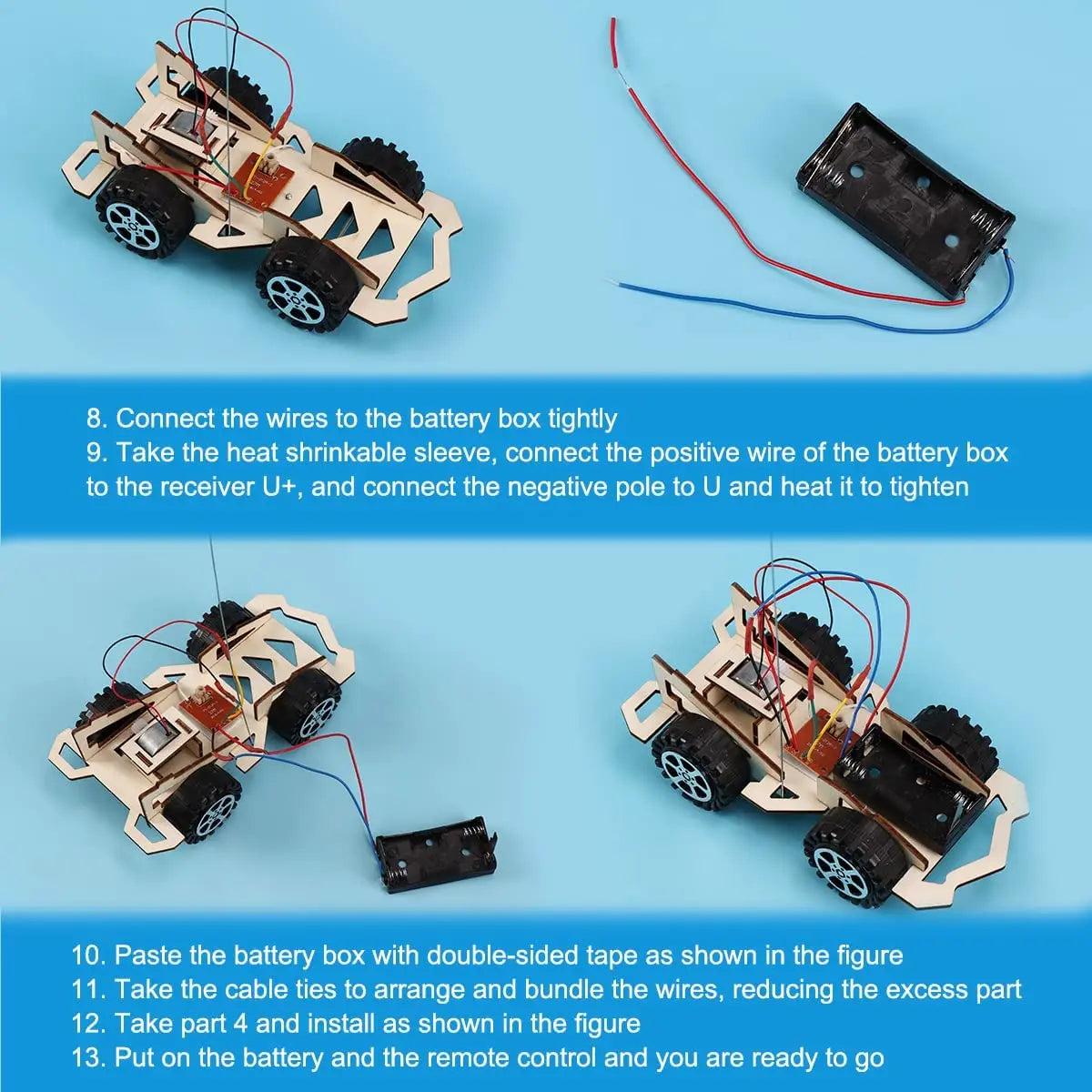 8. Connect the wires to the battery box tightly
9. Take the heat shrinkable sleeve, connect the positive wire of the battery box to the receiver U+, and connect the negative pole to U and heat it to tighten

10. Paste the battery box with double-sided tape as shown in the figure
11. Take the cable ties to arrange and bundle the wires, reducing the excess part
12. Take part 4 and install as shown in the figure
13. Put on the battery and the remote control and you are ready to go