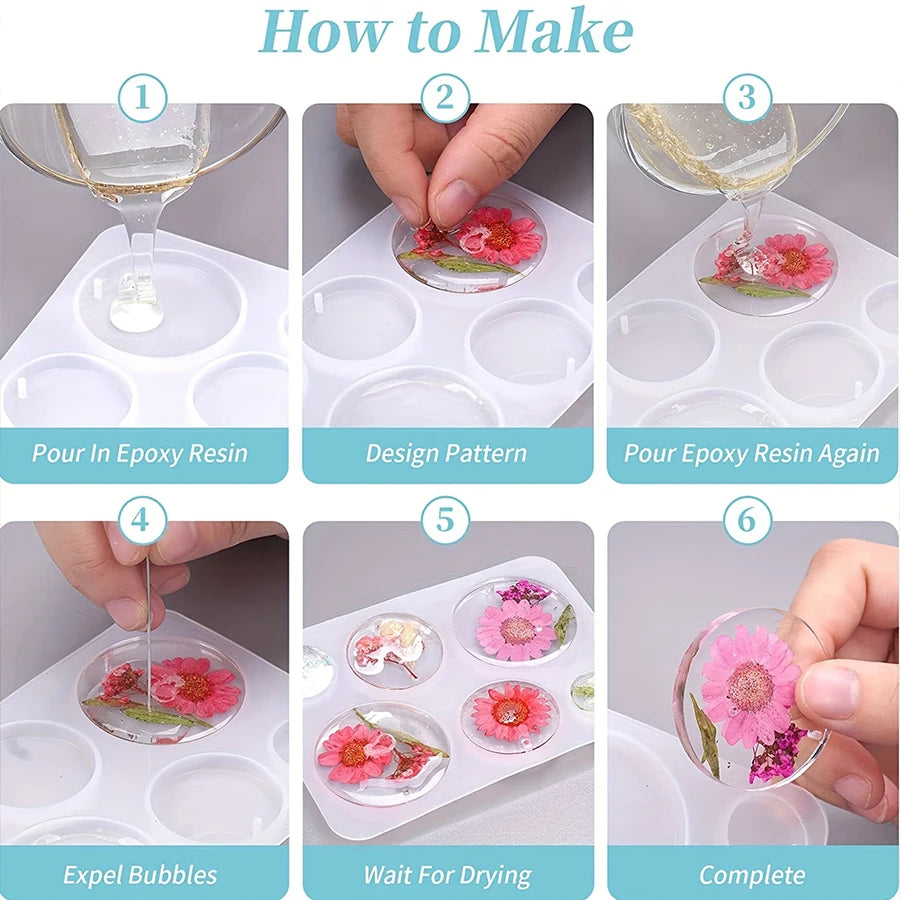 How to Make

1

Pour In Epoxy Resin

2

Design Pattern

3

Pour Epoxy Resin Again

4

Expel Bubbles

5

Wait For Drying

6

Complete