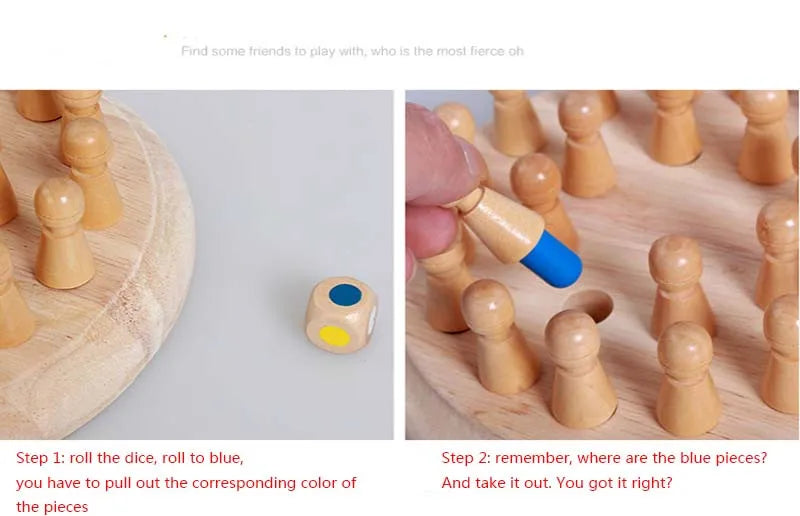 Find some friends to play with, who is the most fierce oh

Step 1: roll the dice, roll to blue, you have to pull out the corresponding color of the pieces

Step 2: remember, where are the blue pieces? And take it out. You got it right?