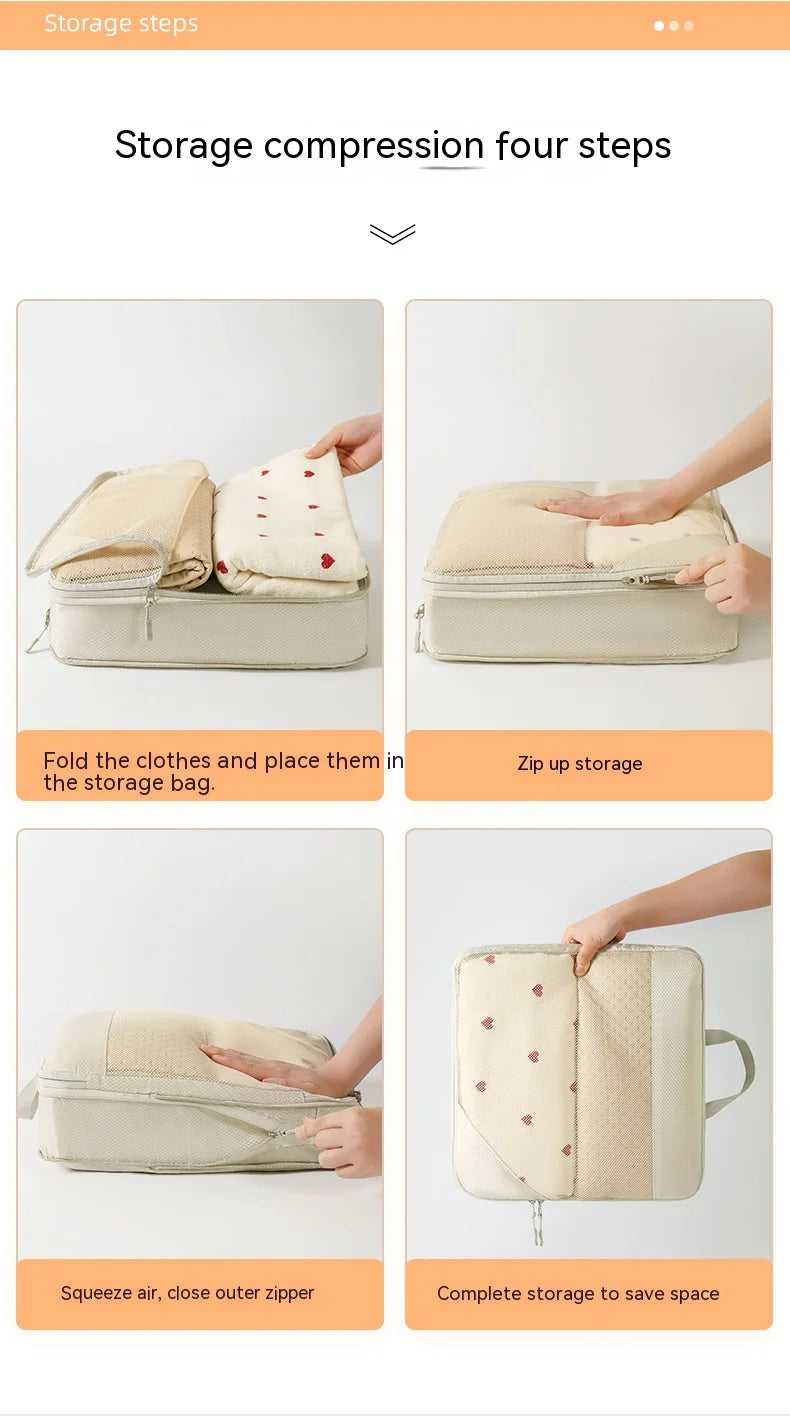 Storage steps

Storage compression four steps

Fold the clothes and place them in the storage bag.

Zip up storage

Squeeze air, close outer zipper

Complete storage to save space