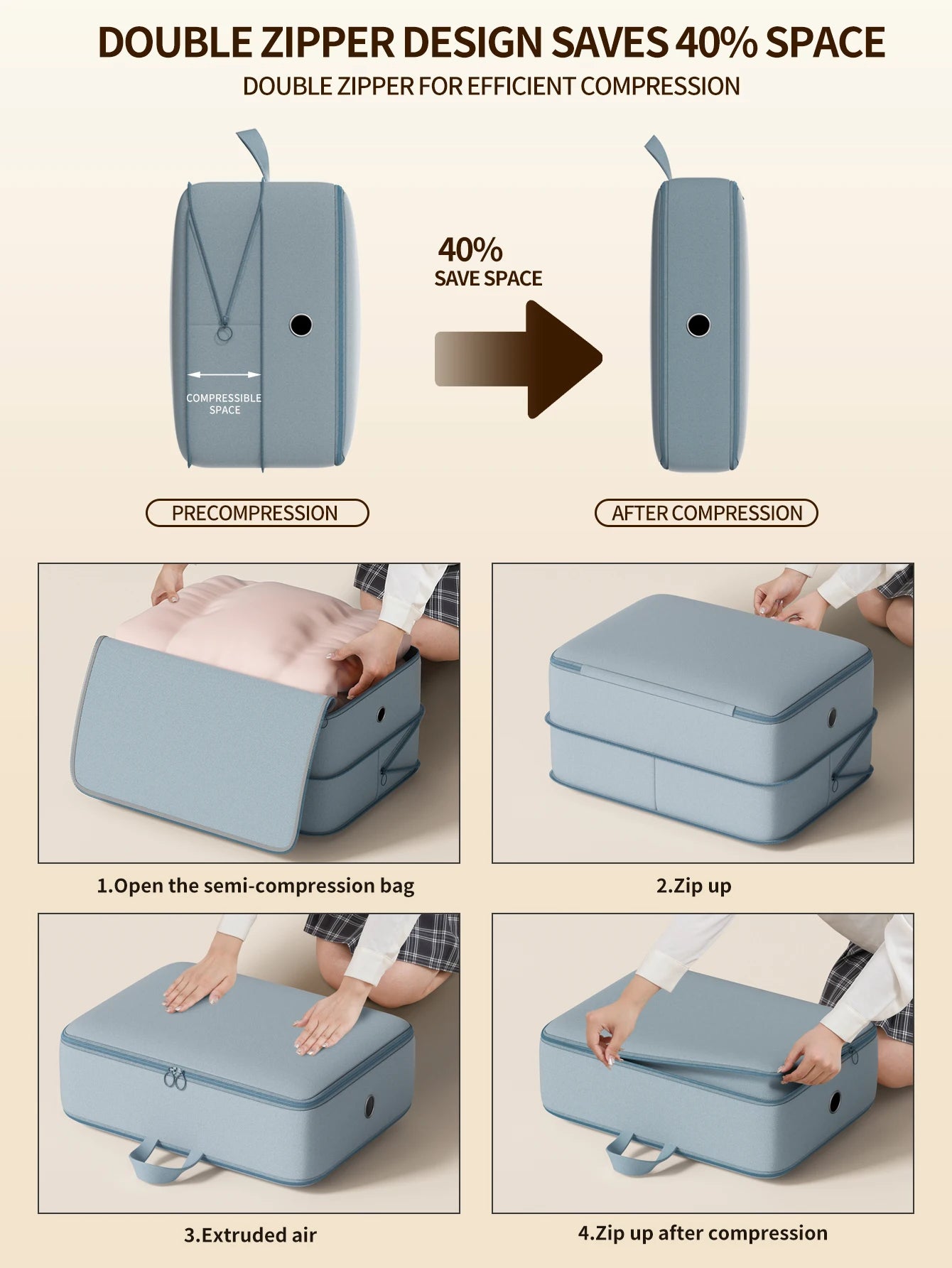 DOUBLE ZIPPER DESIGN SAVES 40% SPACE

DOUBLE ZIPPER FOR EFFICIENT COMPRESSION

COMPRESSIBLE SPACE

40%
SAVE SPACE

PRECOMPRESSION

AFTER COMPRESSION

1.Open the semi-compression bag

2.Zip up

3.Extruded air

4.Zip up after compression