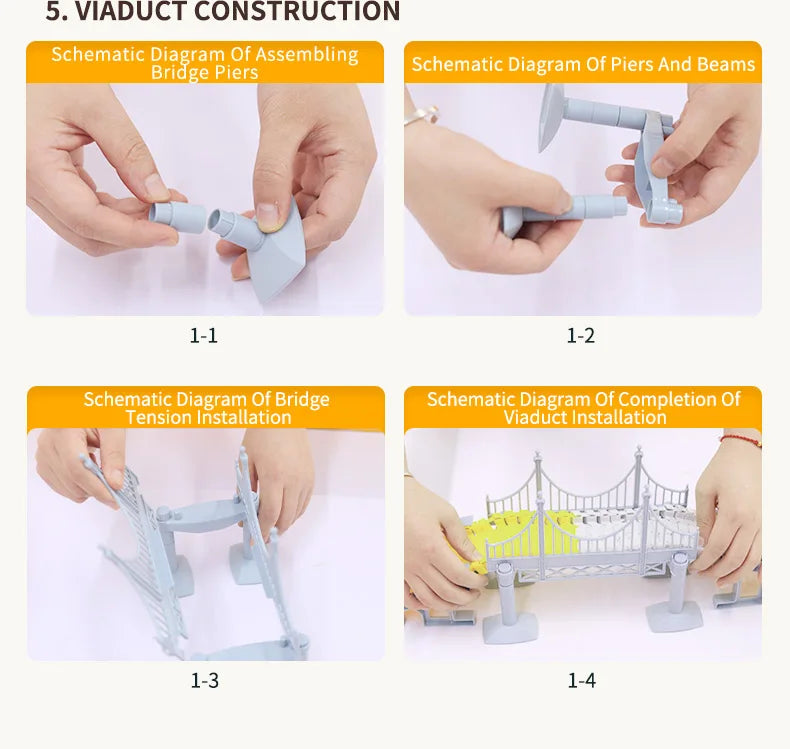 5. VIADUCT CONSTRUCTION

Schematic Diagram Of Assembling Bridge Piers

1-1

Schematic Diagram Of Piers And Beams

1-2

Schematic Diagram Of Bridge Tension Installation

1-3

Schematic Diagram Of Completion Of Viaduct Installation

1-4