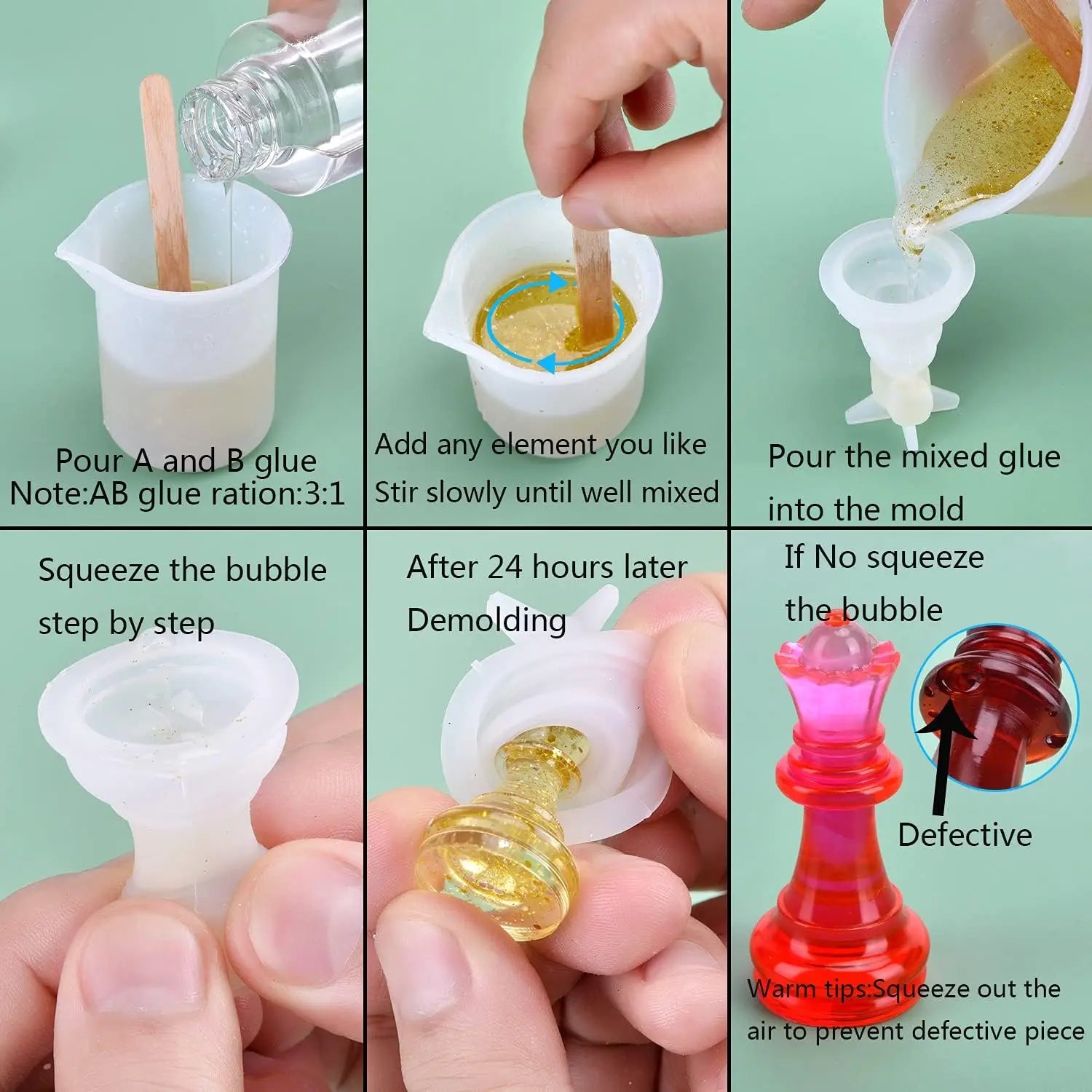 Pour A and B glue
Note:AB glue ration:3:1

Add any element you like
Stir slowly until well mixed

Pour the mixed glue into the mold

Squeeze the bubble step by step

After 24 hours later
Demolding

If No squeeze the bubble

Defective

Warm tips:Squeeze out the air to prevent defective piece