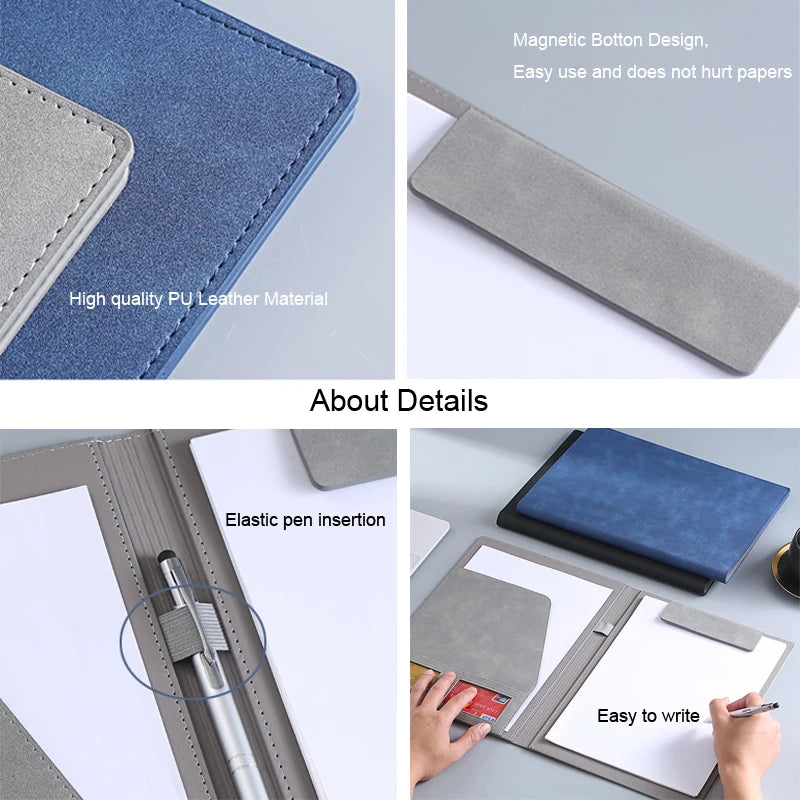 High quality PU Leather Material

Magnetic Botton Design,
Easy use and does not hurt papers

About Details

Elastic pen insertion

Easy to write