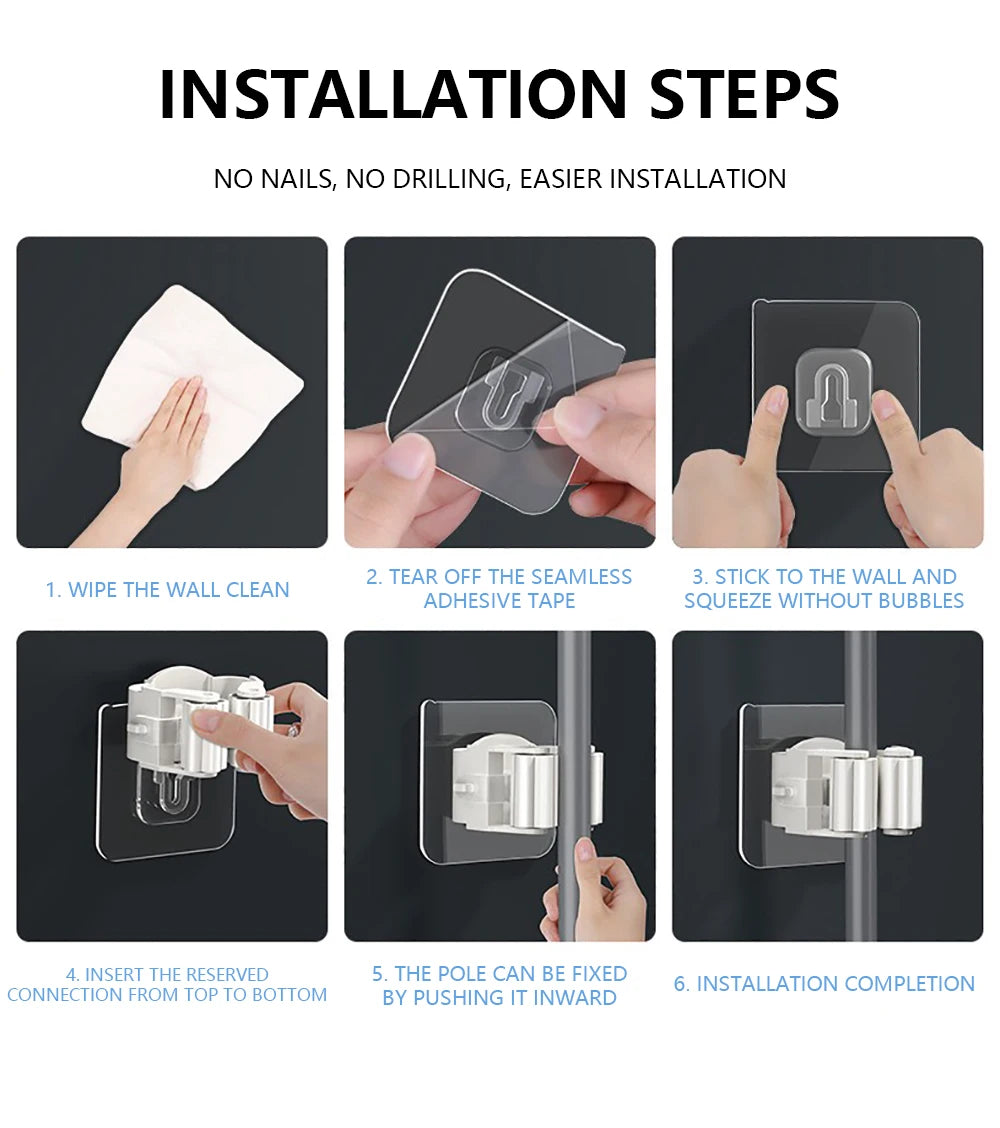 INSTALLATION STEPS

NO NAILS, NO DRILLING, EASIER INSTALLATION

1. WIPE THE WALL CLEAN

2. TEAR OFF THE SEAMLESS ADHESIVE TAPE

3. STICK TO THE WALL AND SQUEEZE WITHOUT BUBBLES

4. INSERT THE RESERVED CONNECTION FROM TOP TO BOTTOM

5. THE POLE CAN BE FIXED BY PUSHING IT INWARD

6. INSTALLATION COMPLETION