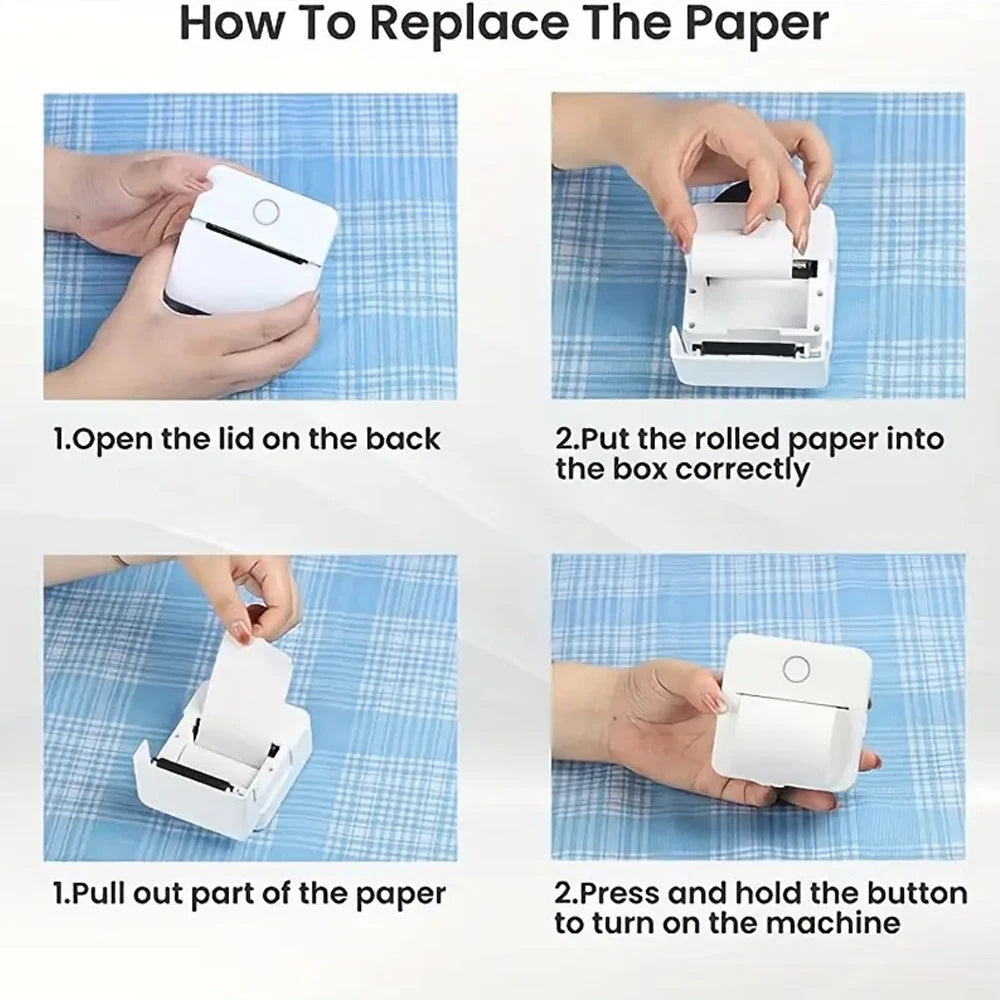 How To Replace The Paper

1.Open the lid on the back

2.Put the rolled paper into the box correctly

1.Pull out part of the paper

2.Press and hold the button to turn on the machine