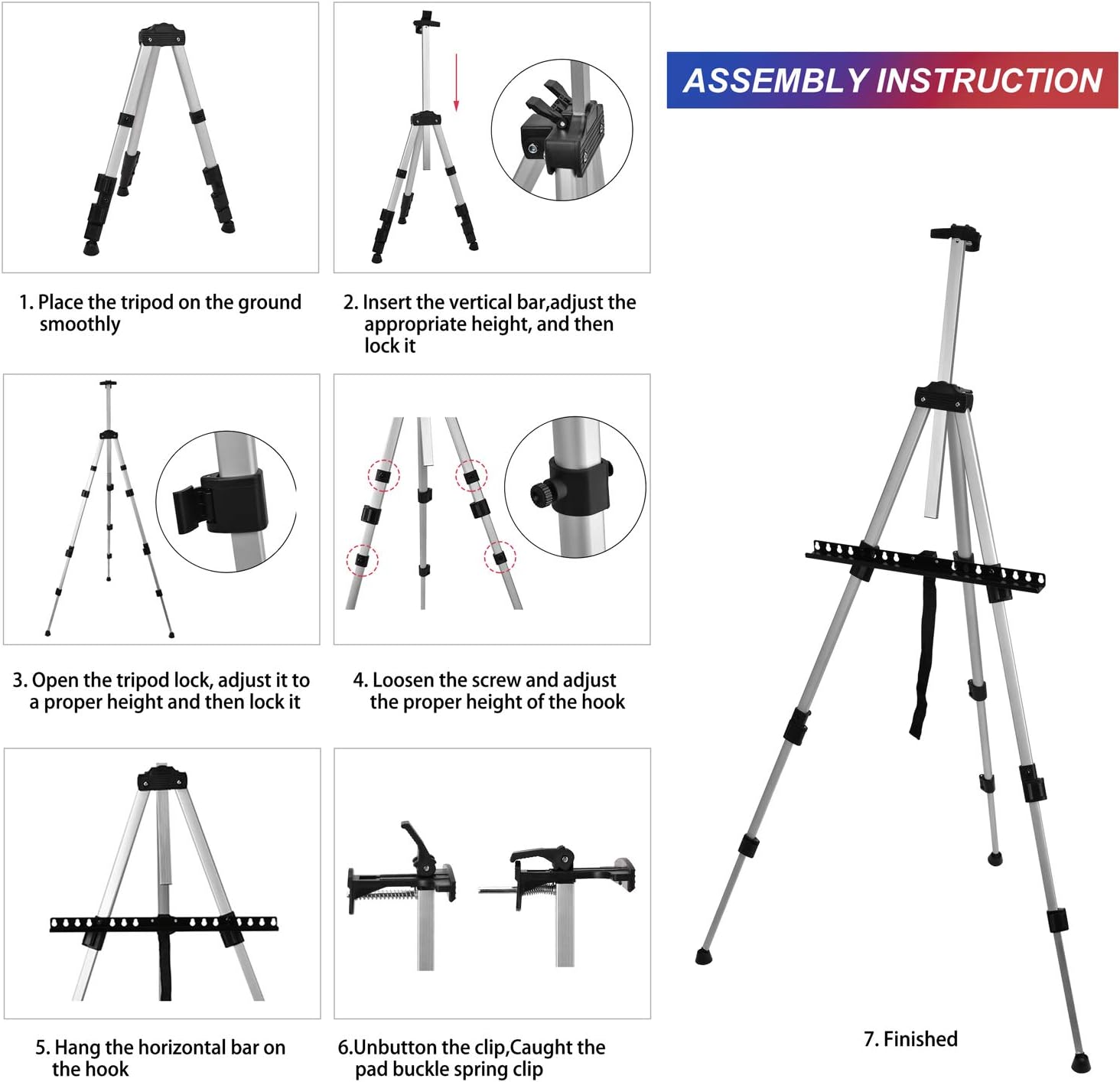 ASSEMBLY INSTRUCTION

1. Place the tripod on the ground smoothly

2. Insert the vertical bar,adjust the appropriate height, and then lock it

3. Open the tripod lock, adjust it to a proper height and then lock it

4. Loosen the screw and adjust the proper height of the hook

5. Hang the horizontal bar on the hook

6.Unbutton the clip,Caught the pad buckle spring clip

7. Finished