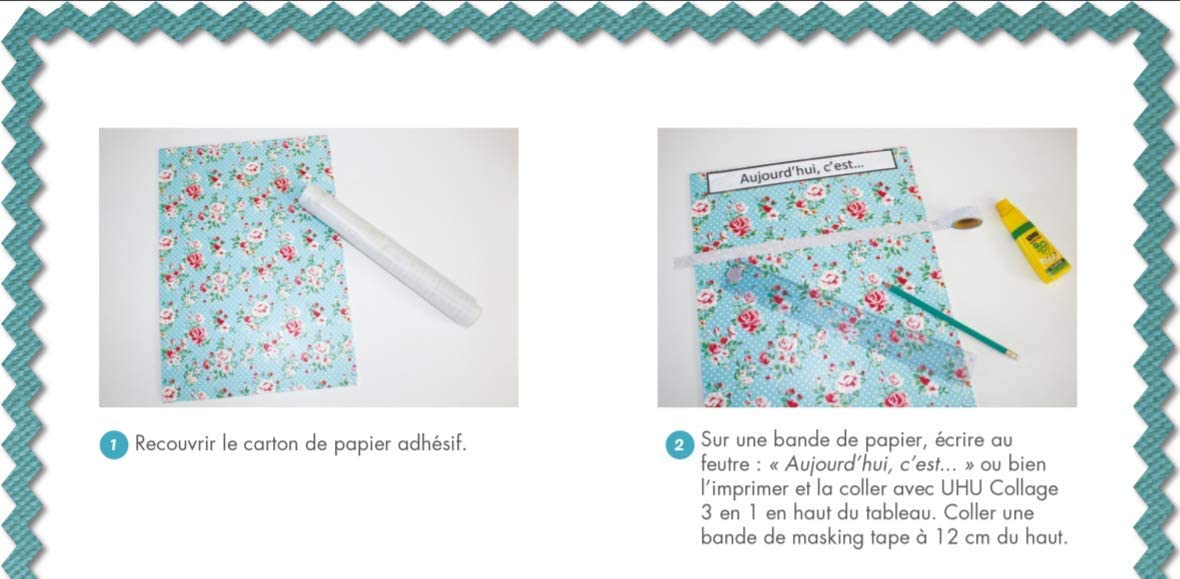 Aujourd'hui, c'est...

1 Recouvrir le carton de papier adhésif.

2 Sur une bande de papier, écrire au feutre : « Aujourd'hui, c'est... » ou bien l'imprimer et la coller avec UHU Collage 3 en 1 en haut du tableau. Coller une bande de masking tape à 12 cm du haut.